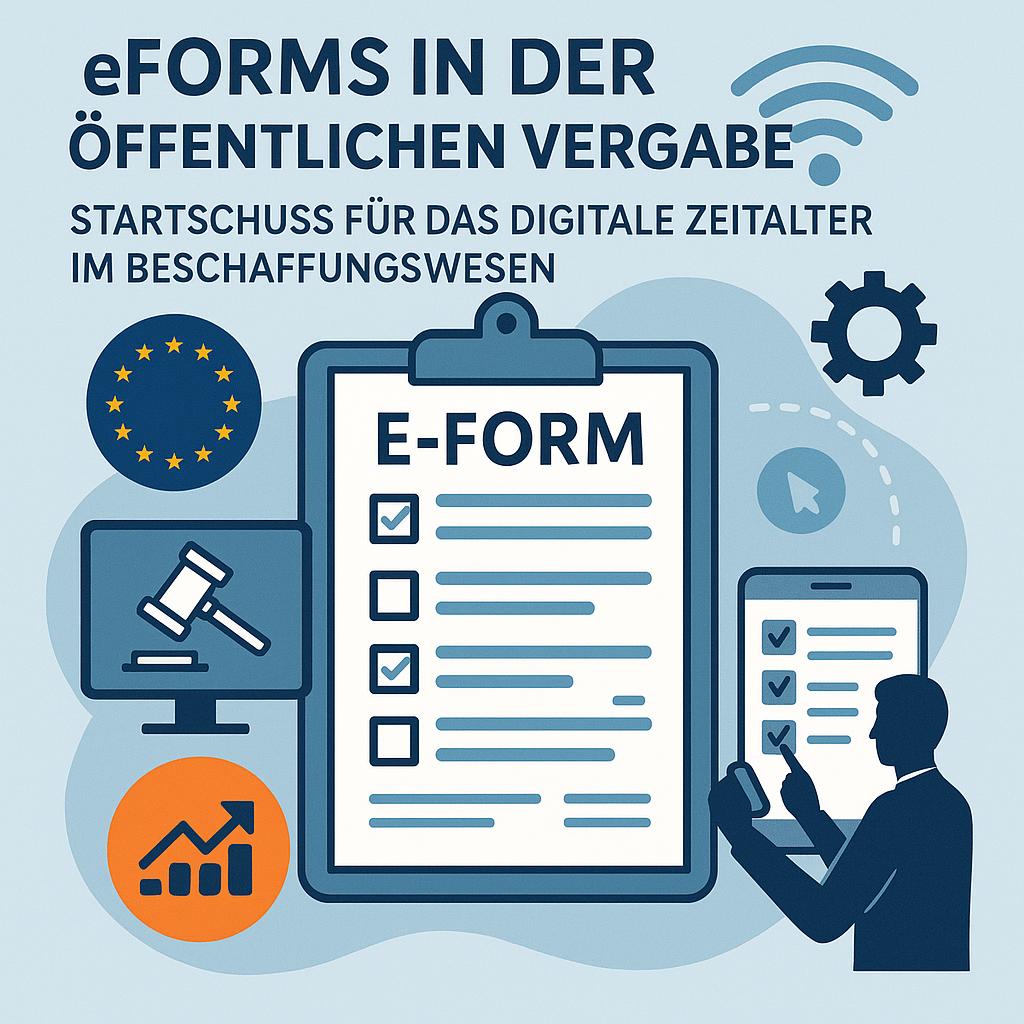 eFORMS IN DER ÖFFENTLICHEN VERGABE

STARTSCHUSS FÜR DAS DIGITALE ZEITALTER IM BESCHAFFUNGSWESEN

E-FORM